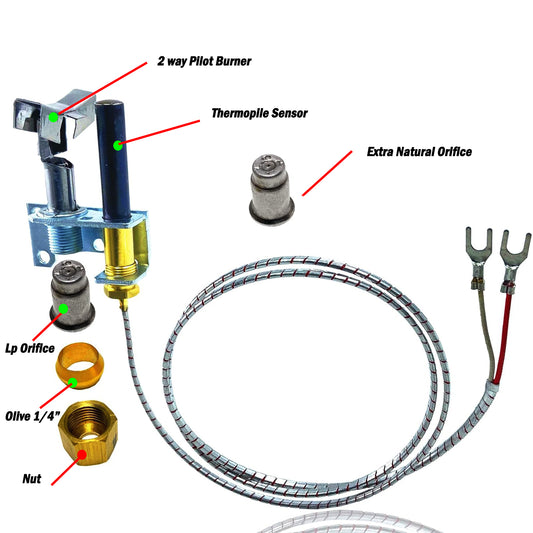 2 way Pilot Burner

Thermopile Sensor

Extra Natural Orifice

Lp Orifice

Olive 1/4"

Nut